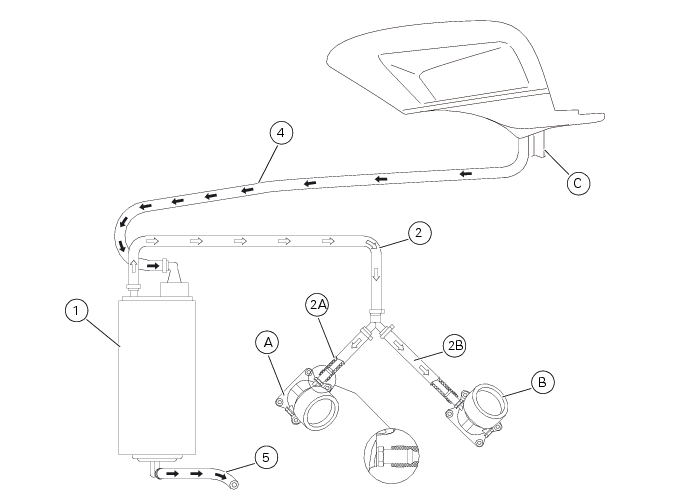 4
C
2
1
2A
A
2B
B
5